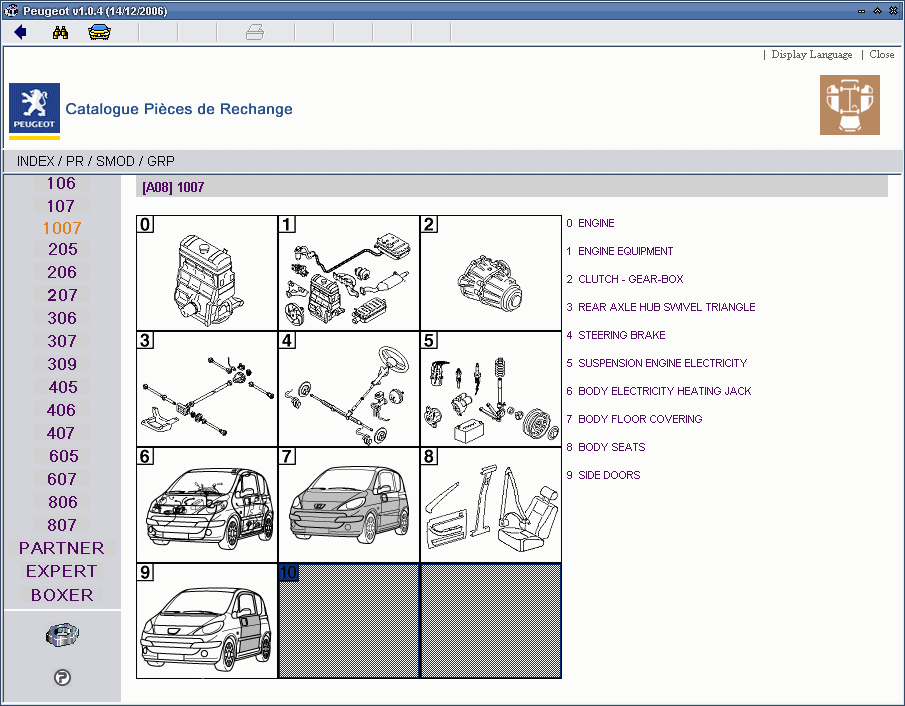 Peugeot v1.0.4 (14/12/2006)

| Display Language | Close

PEUGEOT

Catalogue Pièces de Rechange

INDEX / PR / SMOD / GRP

106
107
1007
205
206
207
306
307
309
405
406
407
605
607
806
807
PARTNER
EXPERT
BOXER

[A08] 1007

0 1 2 3 4 5 6 7 8 9 10

0 ENGINE
1 ENGINE EQUIPMENT
2 CLUTCH - GEAR-BOX
3 REAR AXLE HUB SWIVEL TRIANGLE
4 STEERING BRAKE
5 SUSPENSION ENGINE ELECTRICITY
6 BODY ELECTRICITY HEATING JACK
7 BODY FLOOR COVERING
8 BODY SEATS
9 SIDE DOORS