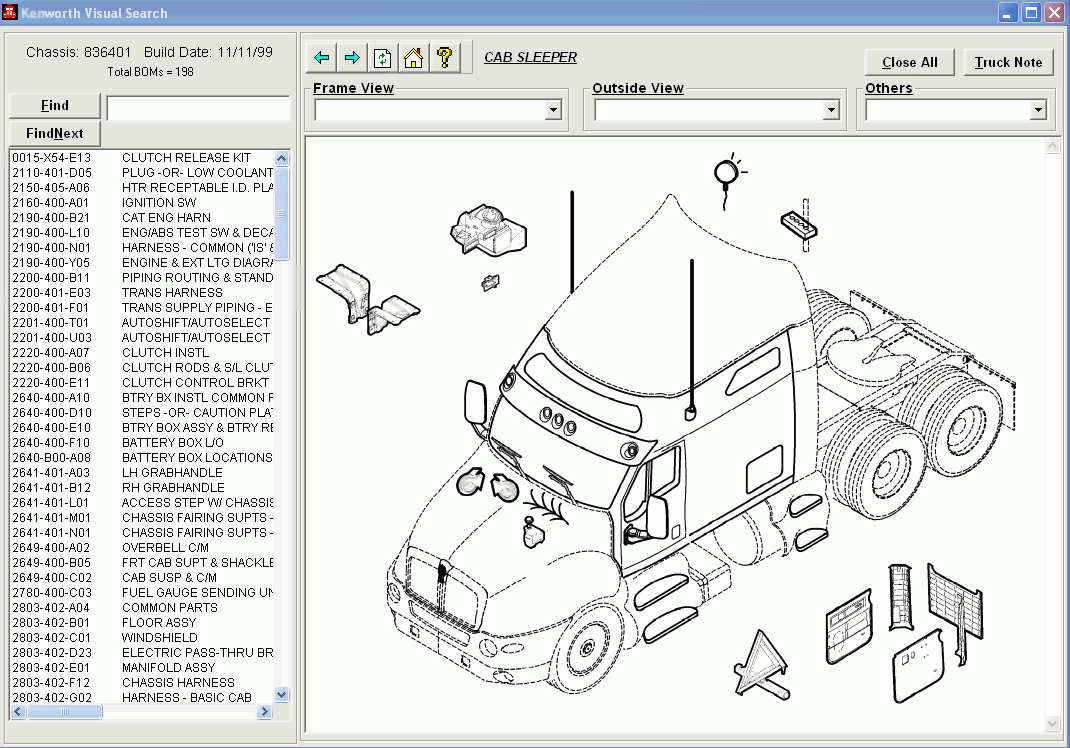 Kenworth Visual Search

Chassis: 836401 Build Date: 11/11/99
Total BOMs = 198

Find
FindNext

| | |
|---|---|
| 0015-X54-E13 | CLUTCH RELEASE KIT |
| 2110-401-D05 | PLUG -OR- LOW COOLANT |
| 2150-405-A06 | HTR RECEPTABLE I.D. PLA |
| 2160-400-A01 | IGNITION SW |
| 2190-400-B21 | CAT ENG HARN |
| 2190-400-L10 | ENG/ABS TEST SW & DECA |
| 2190-400-N01 | HARNESS - COMMON (1S' & |
| 2190-400-Y05 | ENGINE & EXT LTG DIAGRA |
| 2200-400-B11 | PIPING ROUTING & STAND |
| 2200-401-E03 | TRANS HARNESS |
| 2200-401-F01 | TRANS SUPPLY PIPING - E |
| 2201-400-T01 | AUTOSHIFT/AUTOSELECT |
| 2201-400-U03 | AUTOSHIFT/AUTOSELECT |
| 2220-400-A07 | CLUTCH INSTL |
| 2220-400-B06 | CLUTCH RODS & S/L CLUT |
| 2220-400-E11 | CLUTCH CONTROL BRKT |
| 2640-400-A10 | BTRY BX INSTL COMMON F |
| 2640-400-D10 | STEPS -OR- CAUTION PLAT |
| 2640-400-E10 | BTRY BOX ASSY & BTRY RE |
| 2640-400-F10 | BATTERY BOX L/O |
| 2640-B00-A08 | BATTERY BOX LOCATIONS |
| 2641-401-A03 | LH GRABHANDLE |
| 2641-401-B12 | RH GRABHANDLE |
| 2641-401-L01 | ACCESS STEP W/ CHASSIS |
| 2641-401-M01 | CHASSIS FAIRING SUPTS - |
| 2641-401-N01 | CHASSIS FAIRING SUPTS - |
| 2649-400-A02 | OVERBELL C/M |
| 2649-400-B05 | FRT CAB SUPT & SHACKLE |
| 2649-400-C02 | CAB SUSP & C/M |
| 2780-400-C03 | FUEL GAUGE SENDING UN |
| 2803-402-A04 | COMMON PARTS |
| 2803-402-B01 | FLOOR ASSY |
| 2803-402-C01 | WINDSHIELD |
| 2803-402-D23 | ELECTRIC PASS-THRU BR |
| 2803-402-E01 | MANIFOLD ASSY |
| 2803-402-F12 | CHASSIS HARNESS |
| 2803-402-G02 | HARNESS - BASIC CAB |

CAB SLEEPER

Close All
Truck Note

Frame View
Outside View
Others