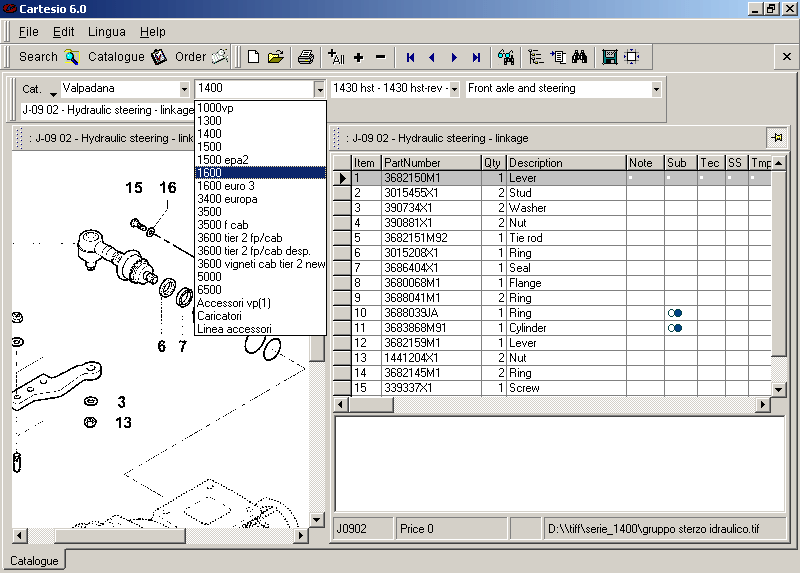 Cartesio 6.0

File Edit Lingua Help

Search Catalogue Order

Cat. Valpadana 1400 1430 hst - 1430 hst-rev - Front axle and steering

J-09 02 - Hydraulic steering - linkage

1000vp
1300
1400
1500
1500 epa2
1600
1600 euro 3
3400 europa
3500
3500 f cab
3600 tier 2 fp/cab
3600 tier 2 fp/cab desp.
3600 vigneti cab tier 2 new
5000
6500
Accessori vp(1)
Caricatori
Linea accessori

: J-09 02 - Hydraulic steering - link

15 16
6 7
3
13

: J-09 02 - Hydraulic steering - linkage

| Item | PartNumber | Qty | Description | Note | Sub | Tec | SS | Tmp |
|---|---|---|---|---|---|---|---|---|
| 1 | 3682150M1 | 1 | Lever | | | | | |
| 2 | 3015455X1 | 2 | Stud | | | | | |
| 3 | 390734X1 | 2 | Washer | | | | | |
| 4 | 390881X1 | 2 | Nut | | | | | |
| 5 | 3682151M92 | 1 | Tie rod | | | | | |
| 6 | 3015208X1 | 1 | Ring | | | | | |
| 7 | 3686404X1 | 1 | Seal | | | | | |
| 8 | 3680068M1 | 1 | Flange | | | | | |
| 9 | 3688041M1 | 2 | Ring | | | | | |
| 10 | 3688039JA | 1 | Ring | | | | | |
| 11 | 3683868M91 | 1 | Cylinder | | | | | |
| 12 | 3682159M1 | 1 | Lever | | | | | |
| 13 | 1441204X1 | 2 | Nut | | | | | |
| 14 | 3682145M1 | 2 | Ring | | | | | |
| 15 | 339337X1 | 1 | Screw | | | | | |

J0902 Price 0 D:\\tiff\serie_1400\gruppo sterzo idraulico.tif

Catalogue