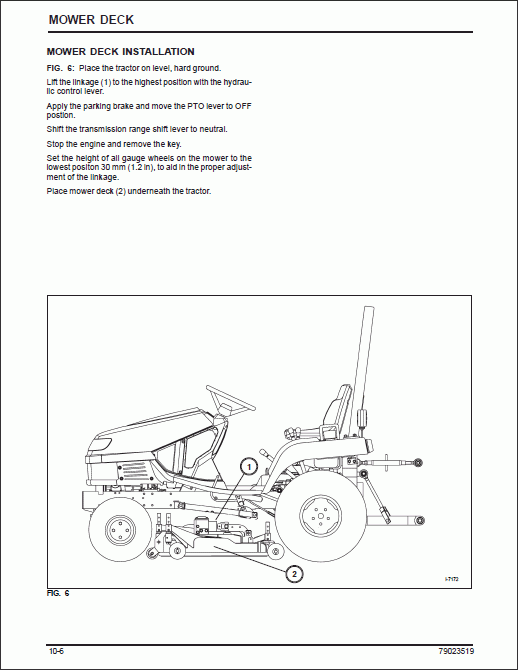 MOWER DECK

MOWER DECK INSTALLATION

FIG. 6: Place the tractor on level, hard ground.

Lift the linkage (1) to the highest position with the hydraulic control lever.

Apply the parking brake and move the PTO lever to OFF postion.

Shift the transmission range shift lever to neutral.

Stop the engine and remove the key.

Set the height of all gauge wheels on the mower to the lowest positon 30 mm (1.2 in), to aid in the proper adjustment of the linkage.

Place mower deck (2) underneath the tractor.

1

2

I-7172

FIG. 6

10-6

79023519