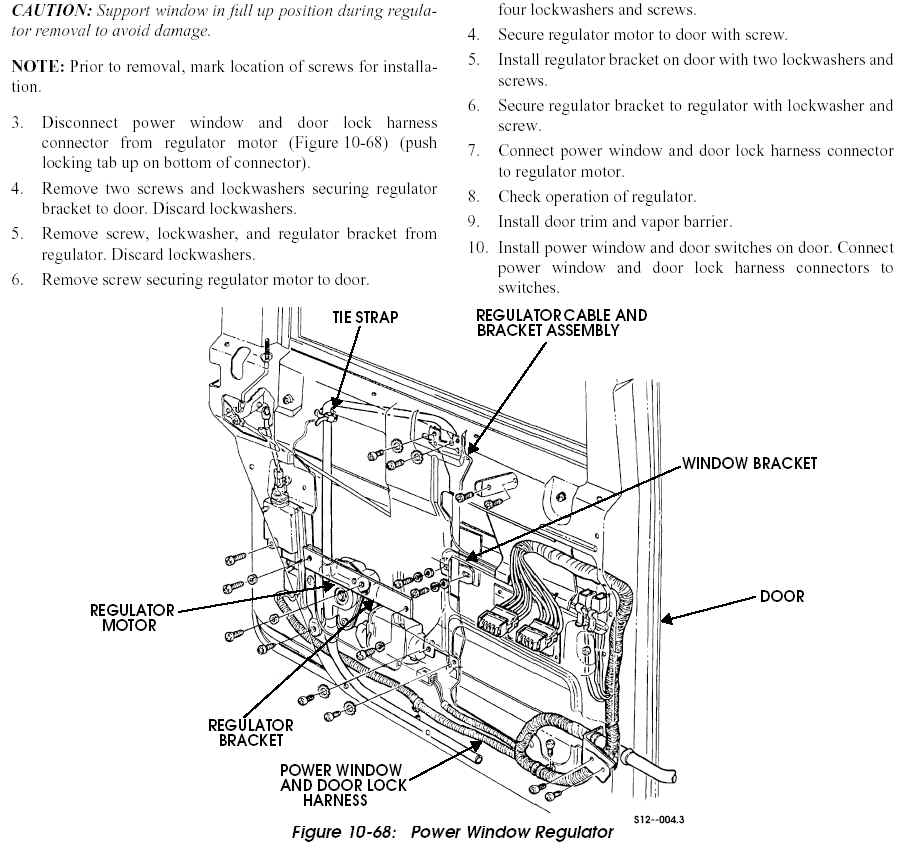 CAUTION: Support window in full up position during regulator removal to avoid damage.

NOTE: Prior to removal, mark location of screws for installation.

3. Disconnect power window and door lock harness connector from regulator motor (Figure 10-68) (push locking tab up on bottom of connector).
4. Remove two screws and lockwashers securing regulator bracket to door. Discard lockwashers.
5. Remove screw, lockwasher, and regulator bracket from regulator. Discard lockwashers.
6. Remove screw securing regulator motor to door.

four lockwashers and screws.
4. Secure regulator motor to door with screw.
5. Install regulator bracket on door with two lockwashers and screws.
6. Secure regulator bracket to regulator with lockwasher and screw.
7. Connect power window and door lock harness connector to regulator motor.
8. Check operation of regulator.
9. Install door trim and vapor barrier.
10. Install power window and door switches on door. Connect power window and door lock harness connectors to switches.

TIE STRAP
REGULATOR CABLE AND BRACKET ASSEMBLY
WINDOW BRACKET
DOOR
REGULATOR MOTOR
REGULATOR BRACKET
POWER WINDOW AND DOOR LOCK HARNESS
S12--004.3
Figure 10-68: Power Window Regulator